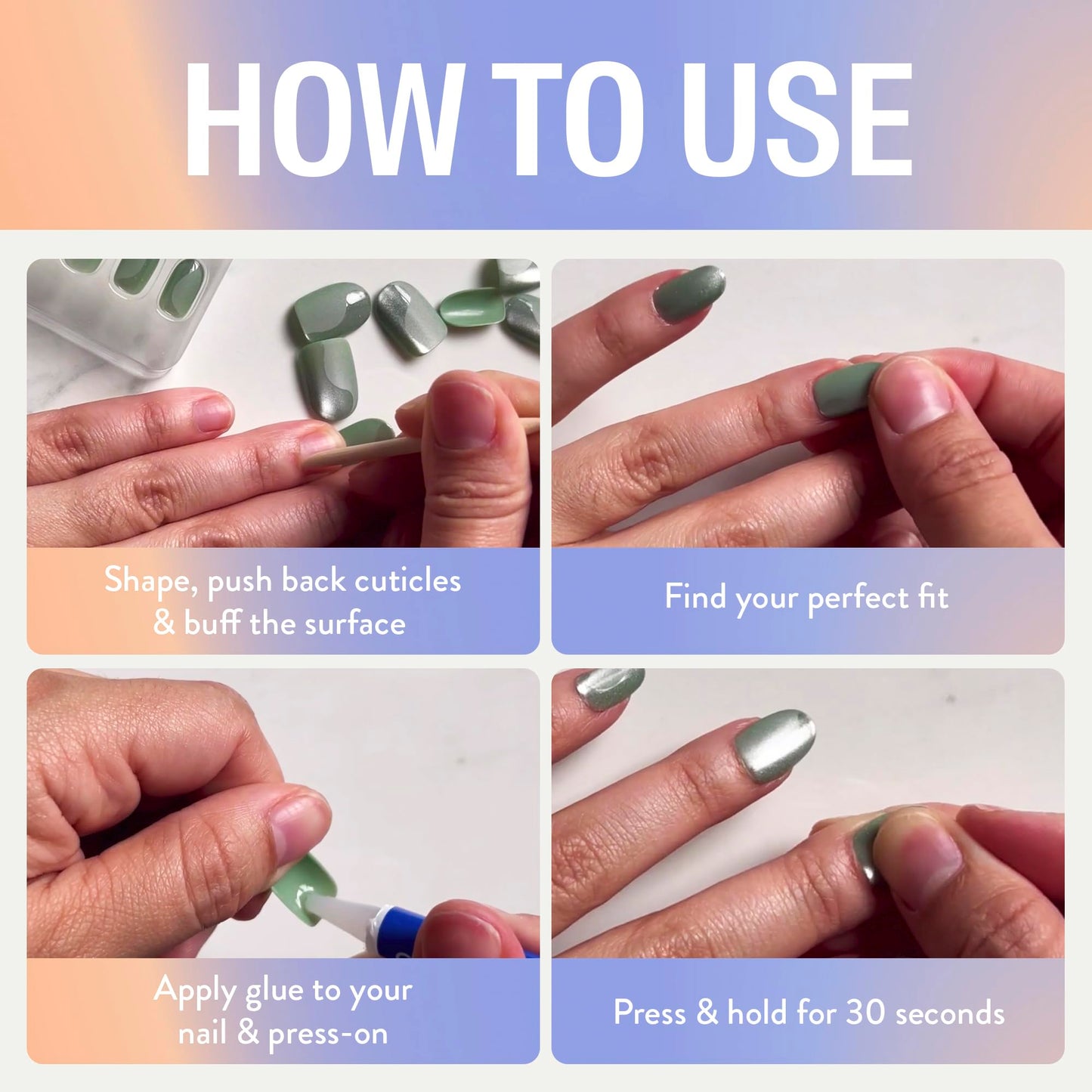 HOW TO USE

Shape, push back cuticles & buff the surface

Find your perfect fit

Apply glue to your nail & press-on

Press & hold for 30 seconds